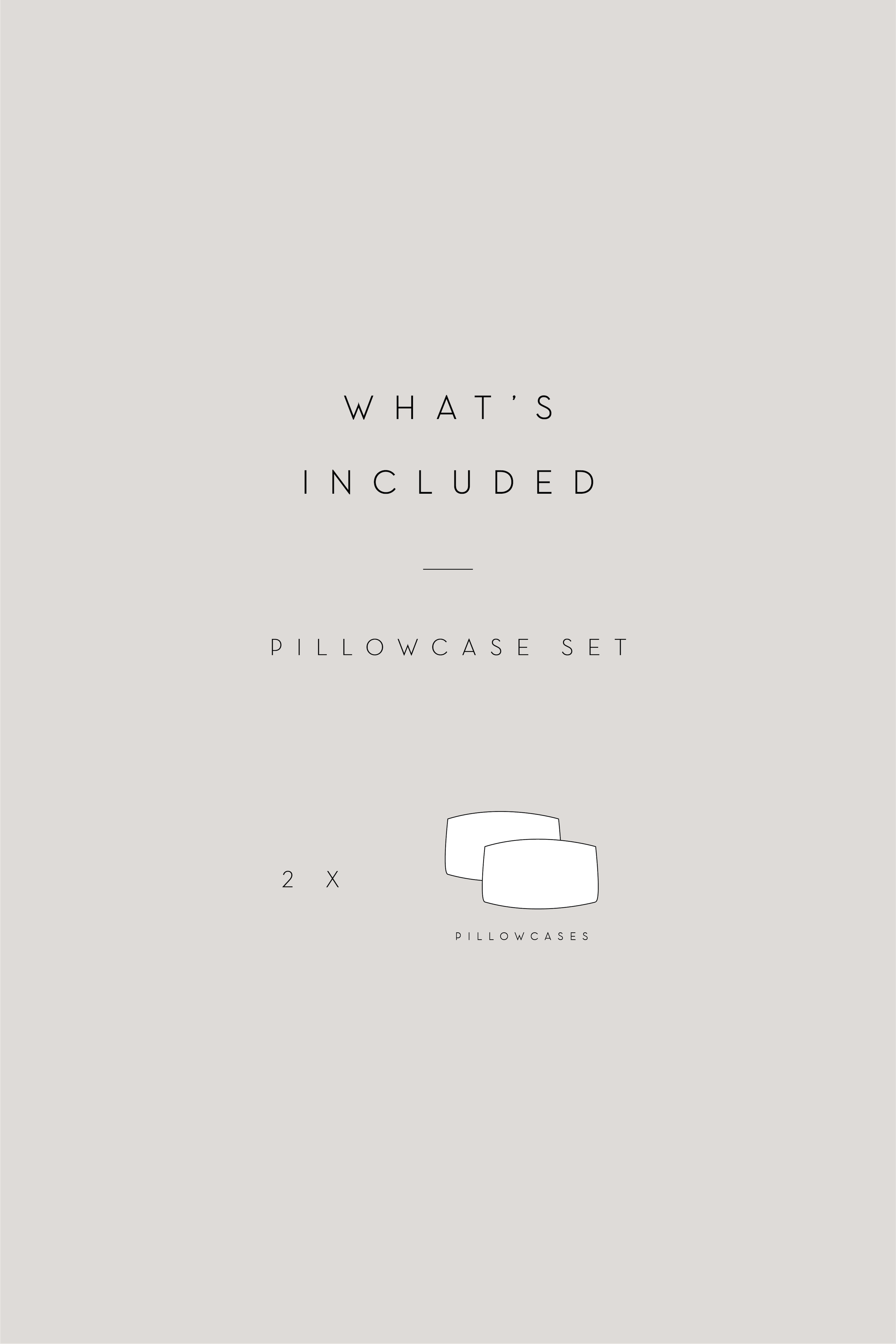 WHAT'S INCLUDED

PILLOWCASE SET

2 X

PILLOWCASES